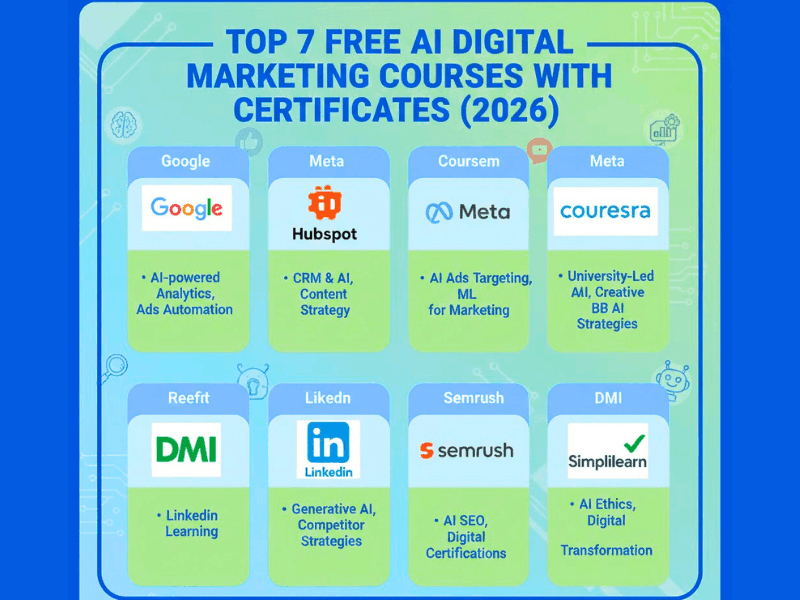 TOP 7 FREE AI DIGITAL MARKETING COURSES WITH CERTIFICATES (2026)

Google
Google
• AI-powered Analytics, Ads Automation

Meta
Hubspot
• CRM & AI, Content Strategy

Coursem
Meta
• AI Ads Targeting, ML for Marketing

Meta
couresra
• University-Led AII, Creative BB AI Strategies

Reefit
DMI
• Linkedin Learning

Likedn
in
Linkedin
• Generative AI, Competitor Strategies

Semrush
semrush
• AI SEO, Digital Certifications

DMI
Simplilearn
• AI Ethics, Digital Transformation