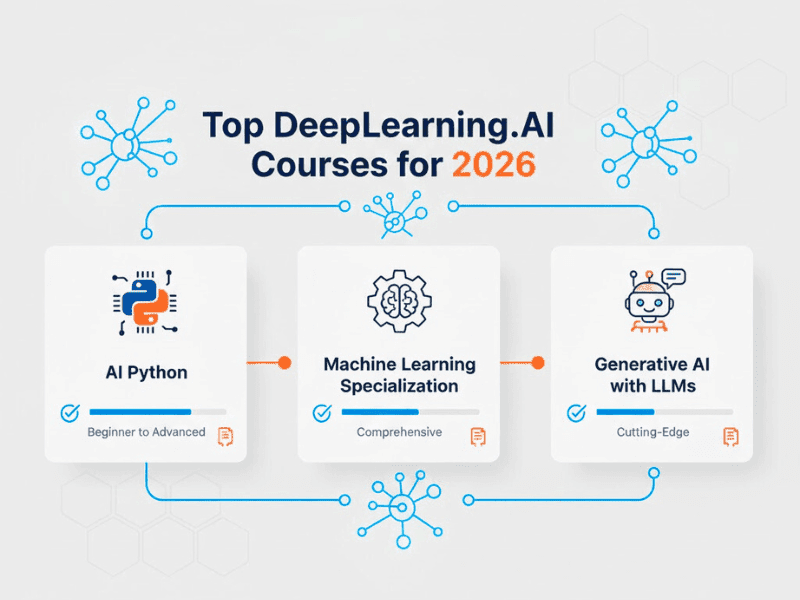 Top DeepLearning.AI Courses for 2026

AI Python

Beginner to Advanced

Machine Learning Specialization

Comprehensive

Generative AI with LLMs

Cutting-Edge