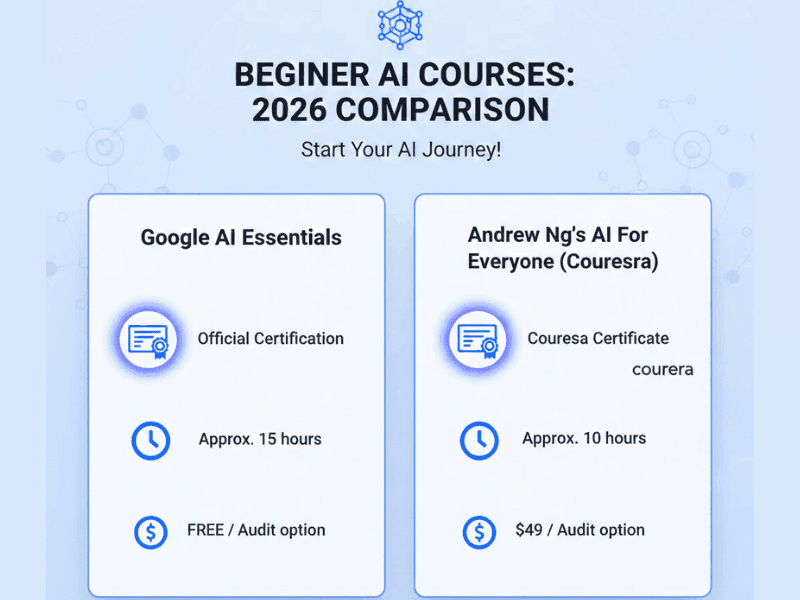 BEGINER AI COURSES: 2026 COMPARISON

Start Your AI Journey!

Google AI Essentials

Official Certification

Approx. 15 hours

FREE / Audit option

Andrew Ng's AI For Everyone (Couresra)

Couresa Certificate

courera

Approx. 10 hours

$49 / Audit option