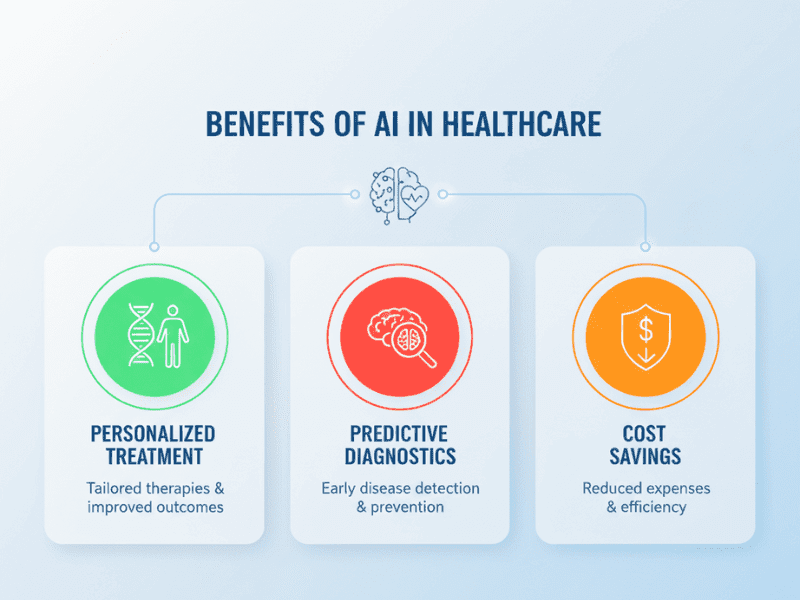 BENEFITS OF AI IN HEALTHCARE

$

PERSONALIZED TREATMENT

Tailored therapies & improved outcomes

PREDICTIVE DIAGNOSTICS

Early disease detection & prevention

COST SAVINGS

Reduced expenses & efficiency