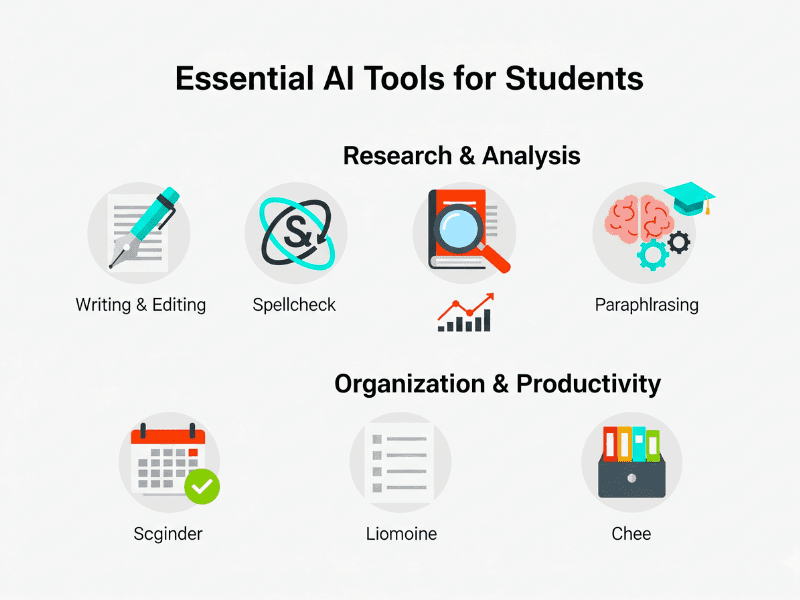 Essential AI Tools for Students

Research & Analysis

Writing & Editing

Spellcheck

Paraphlrasing

Organization & Productivity

Scginder

Liomoine

Chee