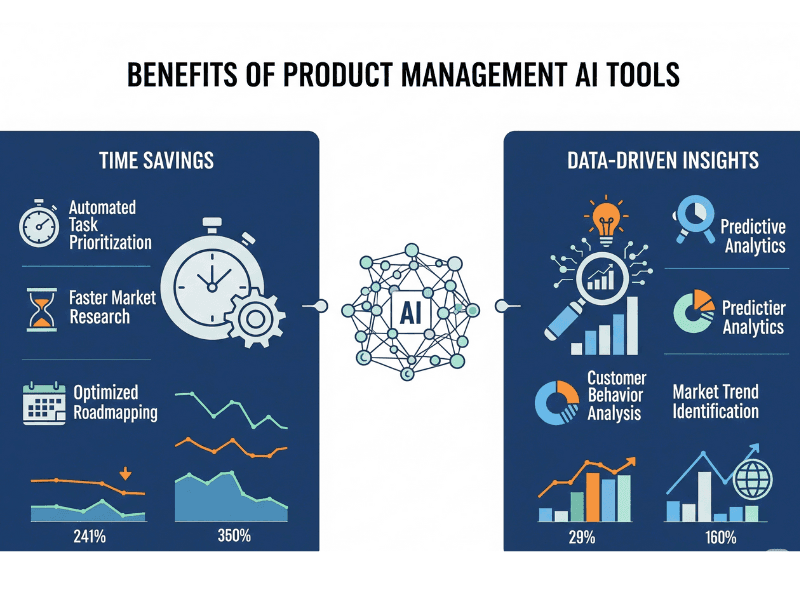 BENEFITS OF PRODUCT MANAGEMENT AI TOOLS

TIME SAVINGS

Automated Task Prioritization

Faster Market Research

Optimized Roadmapping

241%

350%

AI

DATA-DRIVEN INSIGHTS

Predictive Analytics

Predictier Analytics

Customer Behavior Analysis

Market Trend Identification

29%

160%