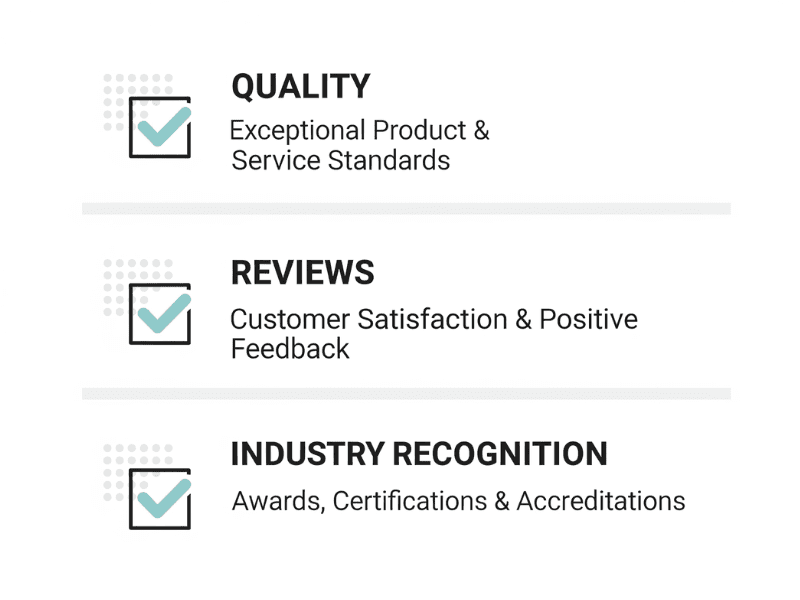 QUALITY
Exceptional Product & Service Standards

REVIEWS
Customer Satisfaction & Positive Feedback

INDUSTRY RECOGNITION
Awards, Certifications & Accreditations